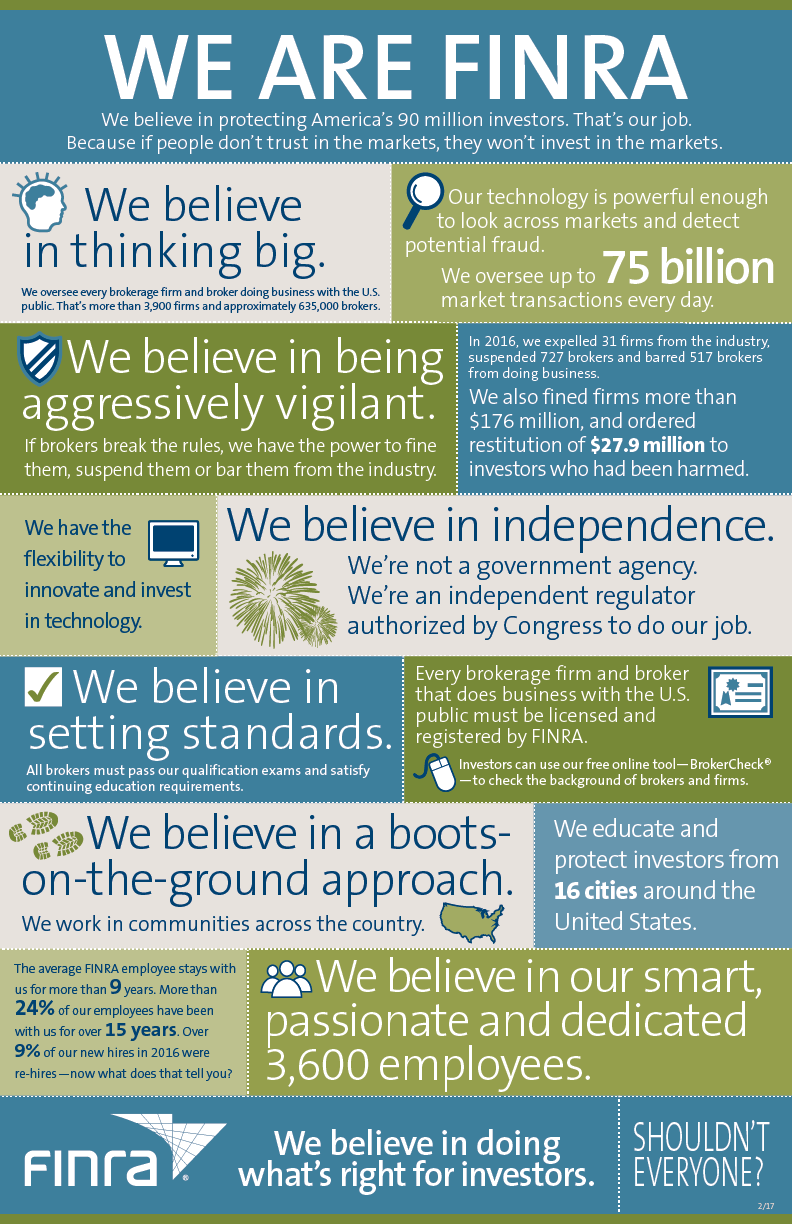 WE ARE FINRA

We believe in protecting America's 90 million investors. That's our job. Because if people don't trust in the markets, they won't invest in the markets.

We believe in thinking big.

We oversee every brokerage firm and broker doing business with the U.S. public. That's more than 3,900 firms and approximately 635,000 brokers.

Our technology is powerful enough to look across markets and detect potential fraud.

We oversee up to 75 billion market transactions every day.

We believe in being aggressively vigilant.

If brokers break the rules, we have the power to fine them, suspend them or bar them from the industry.

In 2016, we expelled 31 firms from the industry, suspended 727 brokers and barred 517 brokers from doing business.

We also fined firms more than $176 million, and ordered restitution of $27.9 million to investors who had been harmed.

We have the flexibility to innovate and invest in technology.

We believe in independence.

We're not a government agency. We're an independent regulator authorized by Congress to do our job.

We believe in setting standards.

All brokers must pass our qualification exams and satisfy continuing education requirements.

Every brokerage firm and broker that does business with the U.S. public must be licensed and registered by FINRA.

Investors can use our free online tool—BrokerCheck®—to check the background of brokers and firms.

We believe in a boots-on-the-ground approach.

We work in communities across the country.

We educate and protect investors from 16 cities around the United States.

The average FINRA employee stays with us for more than 9 years. More than 24% of our employees have been with us for over 15 years. Over 9% of our new hires in 2016 were re-hires—now what does that tell you?

We believe in our smart, passionate and dedicated 3,600 employees.

FINRA®

We believe in doing what's right for investors.

SHOULDN'T EVERYONE?

2/17