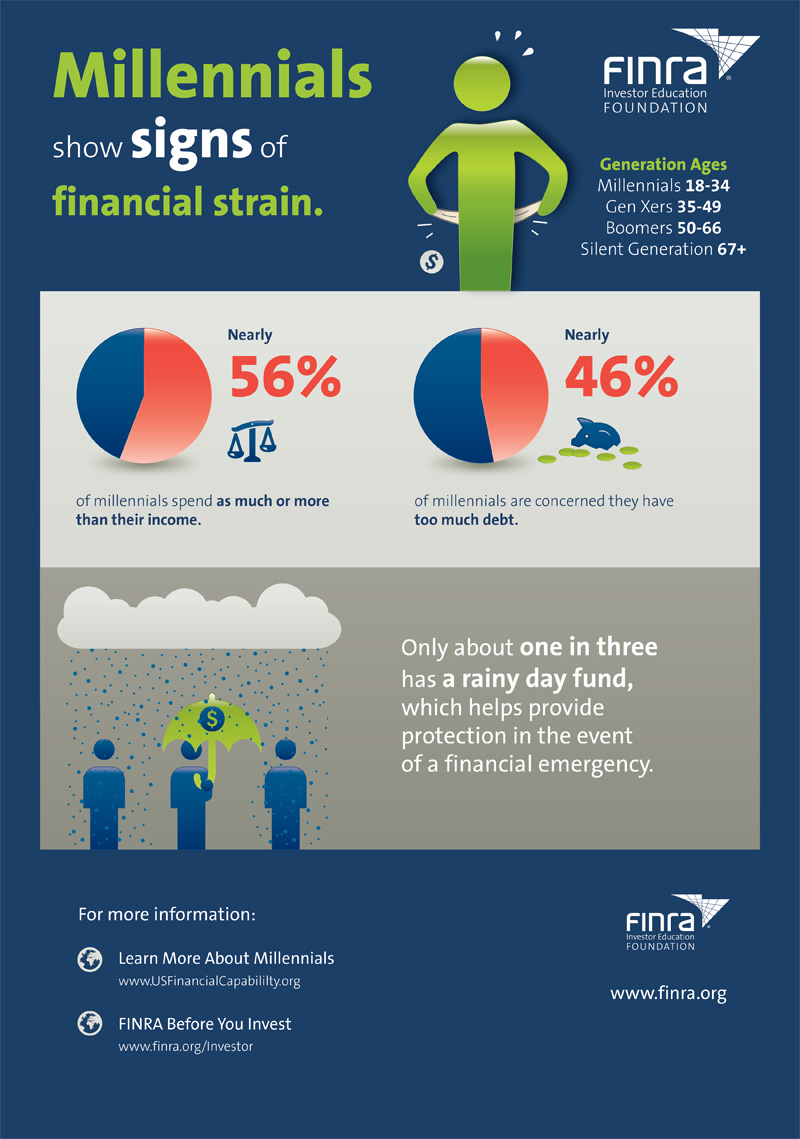 Millennials show signs of financial strain.

FINRA Investor Education FOUNDATION

Generation Ages
Millennials 18-34
Gen Xers 35-49
Boomers 50-66
Silent Generation 67+

Nearly
56%

of millennials spend as much or more than their income.

Nearly
46%

of millennials are concerned they have too much debt.

$

Only about one in three has a rainy day fund, which helps provide protection in the event of a financial emergency.

For more information:

Learn More About Millennials
www.USFinancialCapability.org

FINRA Before You Invest
www.finra.org/Investor

FINRA Investor Education FOUNDATION

www.finra.org