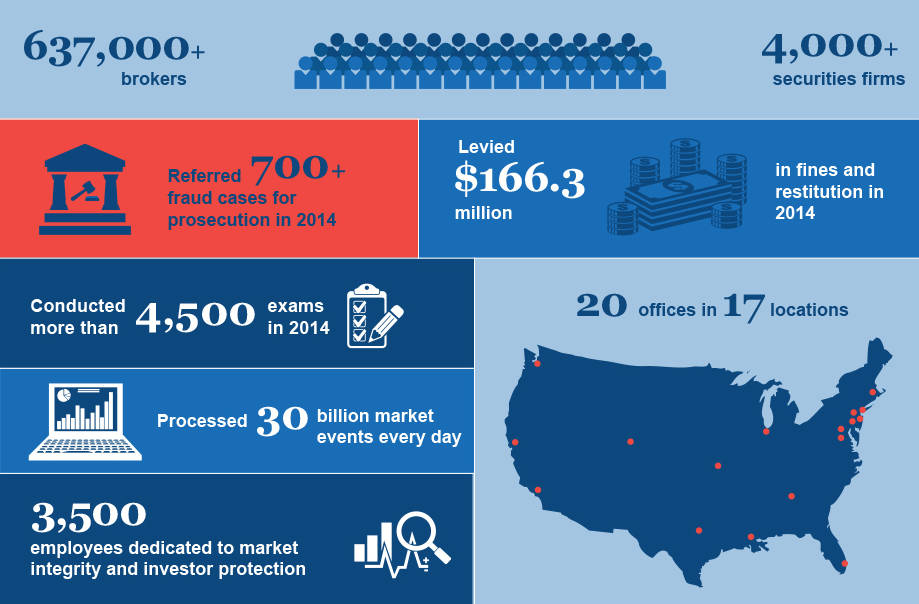 637,000+
brokers

4,000+
securities firms

Referred 700+ fraud cases for prosecution in 2014

Levied $166.3 million

in fines and restitution in 2014

Conducted more than 4,500 exams in 2014

20 offices in 17 locations

Processed 30 billion market events every day

3,500
employees dedicated to market integrity and investor protection